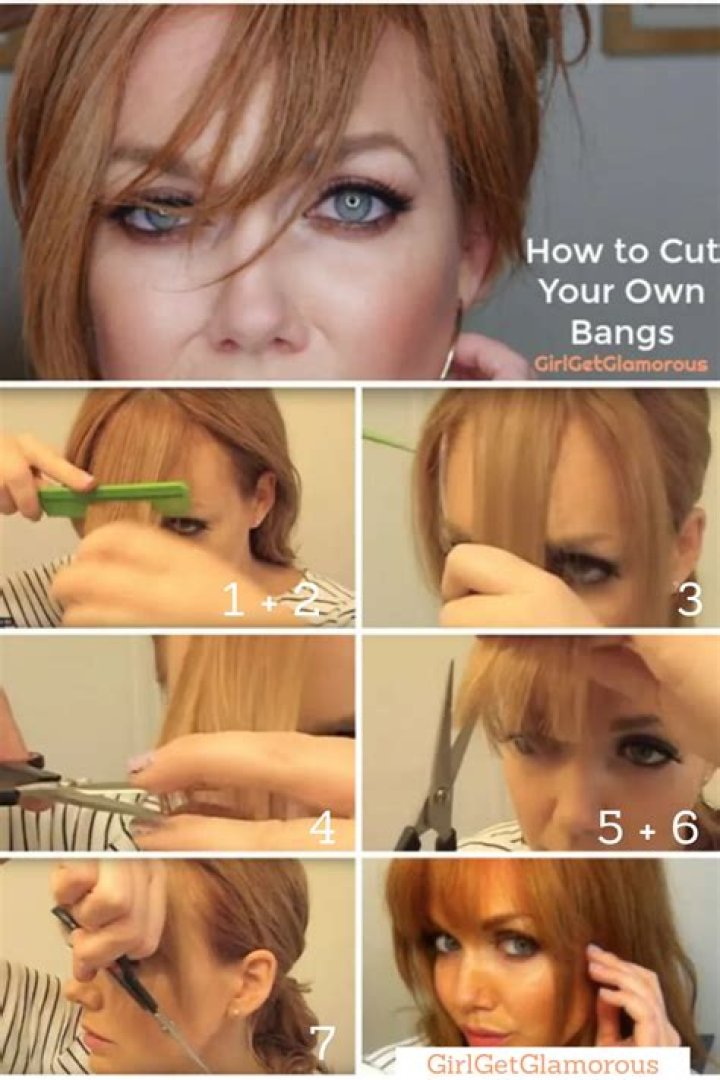 How to Cut Your Own Bangs
GirlGetGlamorous

1 + 2

3

4

5 + 6

7

GirlGetGlamorous