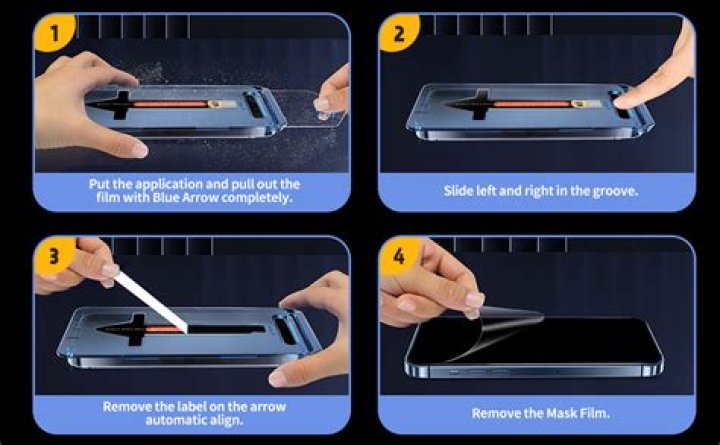 1

Put the application and pull out the film with Blue Arrow completely.

2

Slide left and right in the groove.

3

Remove the label on the arrow automatic align.

4

Remove the Mask Film.